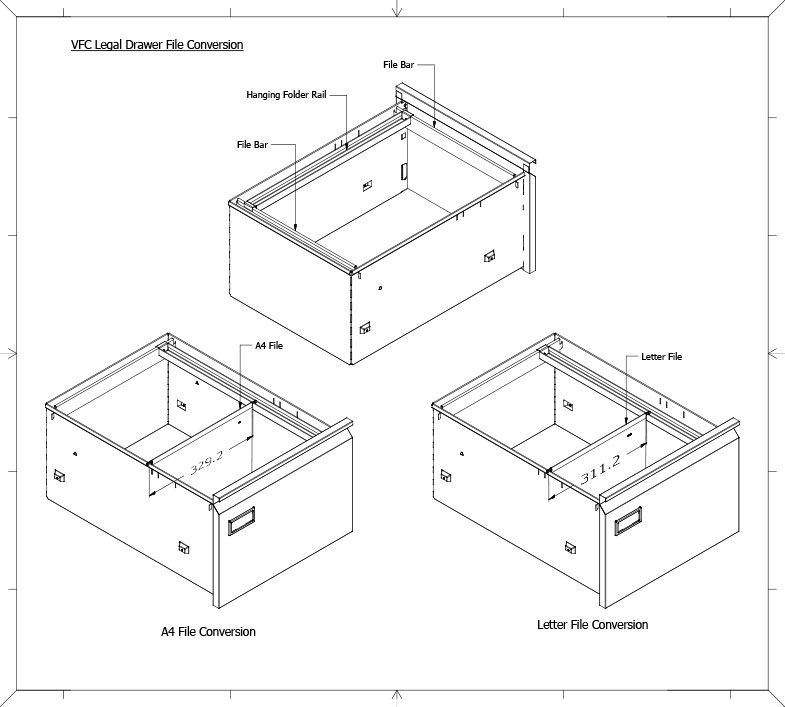 VFC Legal Drawer File Conversion

File Bar

Hanging Folder Rail

File Bar

A4 File

329.2

Letter File

311.2

A4 File Conversion

Letter File Conversion